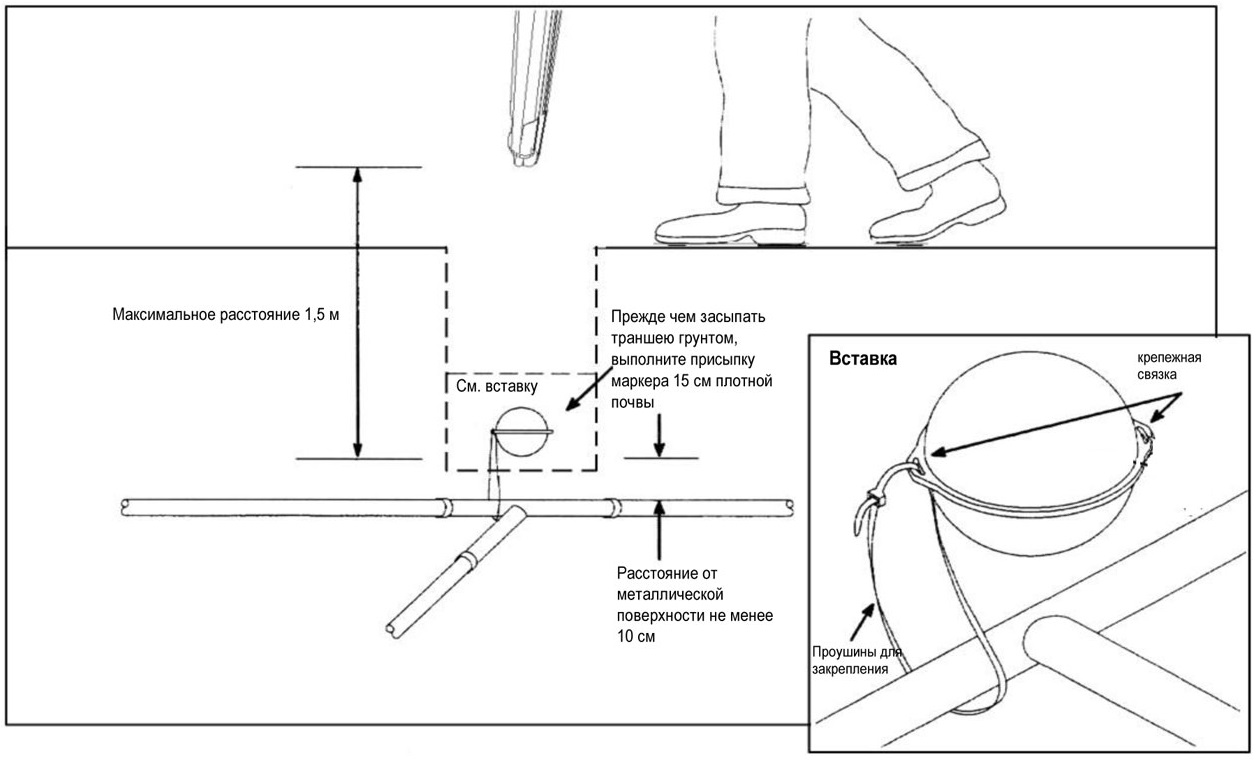 Максимальное расстояние 1,5 м

См. вставку

Прежде чем засыпать траншею грунтом, выполните присыпку маркера 15 см плотной почвы

Расстояние от металлической поверхности не менее 10 см

Вставка

крепежная связка

Проушины для закрепления